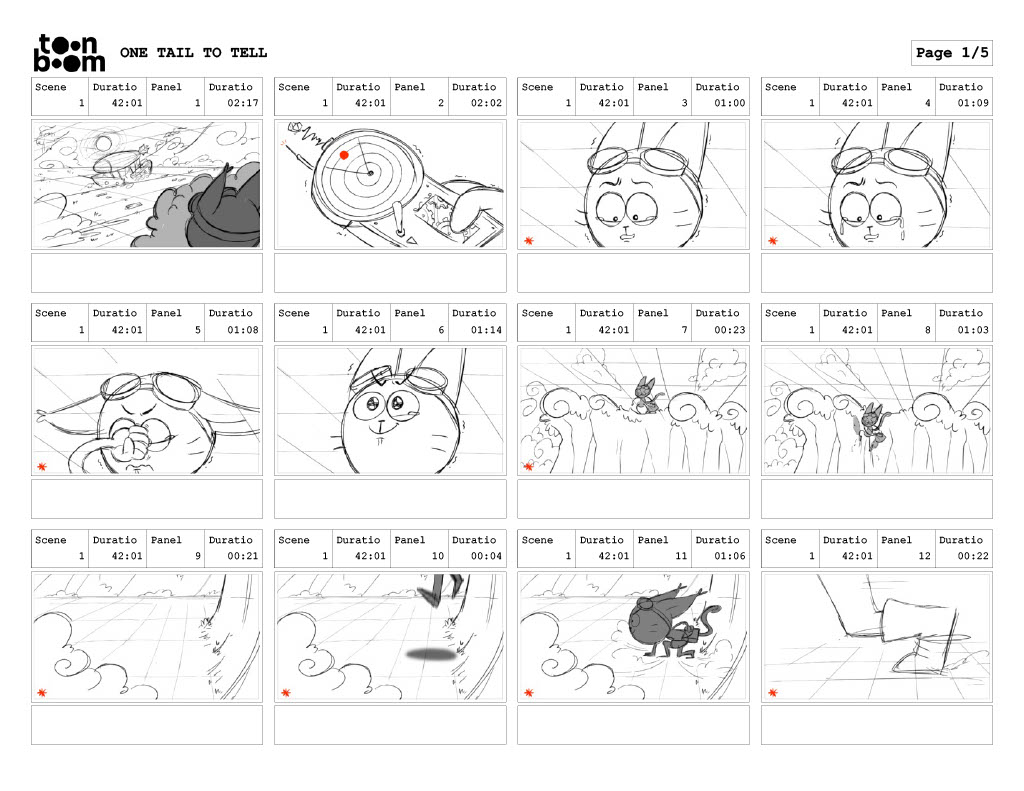 toon boom ONE TAIL TO TELL

Page 1/5

| Scene | Duratio | Panel | Duratio |
|---|---|---|---|
| 1 | 42:01 | 1 | 02:17 |

| Scene | Duratio | Panel | Duratio |
|---|---|---|---|
| 1 | 42:01 | 2 | 02:02 |

| Scene | Duratio | Panel | Duratio |
|---|---|---|---|
| 1 | 42:01 | 3 | 01:00 |

| Scene | Duratio | Panel | Duratio |
|---|---|---|---|
| 1 | 42:01 | 4 | 01:09 |

| Scene | Duratio | Panel | Duratio |
|---|---|---|---|
| 1 | 42:01 | 5 | 01:08 |

| Scene | Duratio | Panel | Duratio |
|---|---|---|---|
| 1 | 42:01 | 6 | 01:14 |

| Scene | Duratio | Panel | Duratio |
|---|---|---|---|
| 1 | 42:01 | 7 | 00:23 |

| Scene | Duratio | Panel | Duratio |
|---|---|---|---|
| 1 | 42:01 | 8 | 01:03 |

| Scene | Duratio | Panel | Duratio |
|---|---|---|---|
| 1 | 42:01 | 9 | 00:21 |

| Scene | Duratio | Panel | Duratio |
|---|---|---|---|
| 1 | 42:01 | 10 | 00:04 |

| Scene | Duratio | Panel | Duratio |
|---|---|---|---|
| 1 | 42:01 | 11 | 01:06 |

| Scene | Duratio | Panel | Duratio |
|---|---|---|---|
| 1 | 42:01 | 12 | 00:22 |