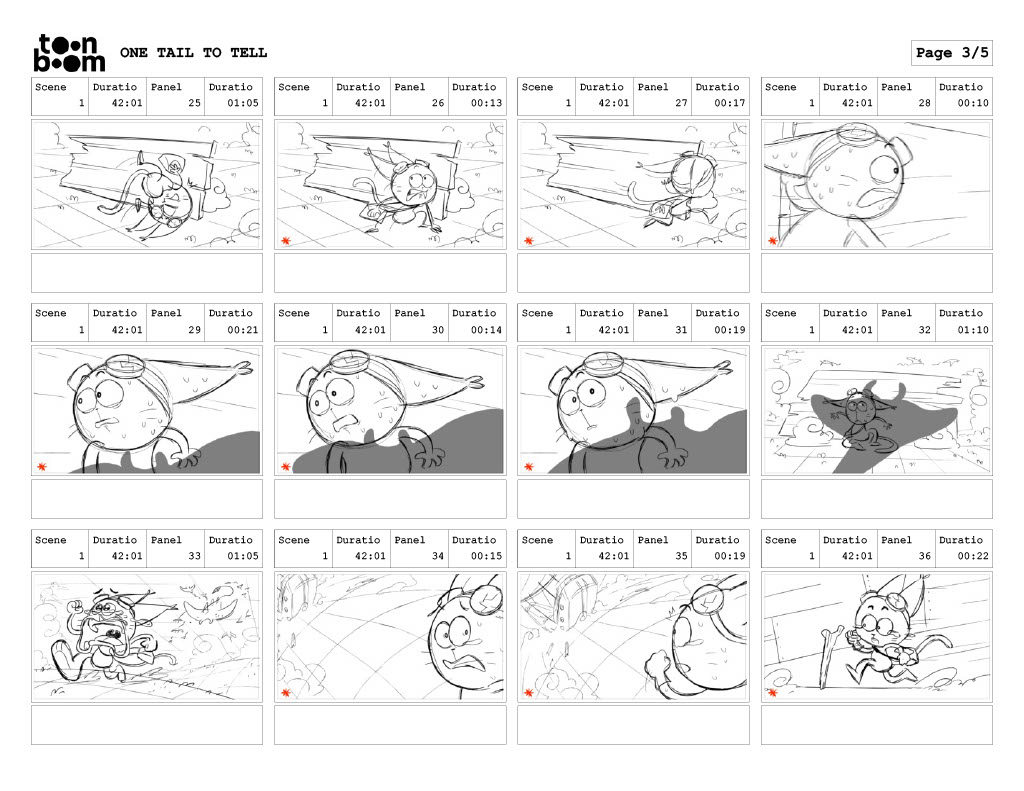 toon boom ONE TAIL TO TELL

Page 3/5

| Scene | Duratio | Panel | Duratio |
|---|---|---|---|
| 1 | 42:01 | 25 | 01:05 |

| Scene | Duratio | Panel | Duratio |
|---|---|---|---|
| 1 | 42:01 | 26 | 00:13 |

| Scene | Duratio | Panel | Duratio |
|---|---|---|---|
| 1 | 42:01 | 27 | 00:17 |

| Scene | Duratio | Panel | Duratio |
|---|---|---|---|
| 1 | 42:01 | 28 | 00:10 |

| Scene | Duratio | Panel | Duratio |
|---|---|---|---|
| 1 | 42:01 | 29 | 00:21 |

| Scene | Duratio | Panel | Duratio |
|---|---|---|---|
| 1 | 42:01 | 30 | 00:14 |

| Scene | Duratio | Panel | Duratio |
|---|---|---|---|
| 1 | 42:01 | 31 | 00:19 |

| Scene | Duratio | Panel | Duratio |
|---|---|---|---|
| 1 | 42:01 | 32 | 01:10 |

| Scene | Duratio | Panel | Duratio |
|---|---|---|---|
| 1 | 42:01 | 33 | 01:05 |

| Scene | Duratio | Panel | Duratio |
|---|---|---|---|
| 1 | 42:01 | 34 | 00:15 |

| Scene | Duratio | Panel | Duratio |
|---|---|---|---|
| 1 | 42:01 | 35 | 00:19 |

| Scene | Duratio | Panel | Duratio |
|---|---|---|---|
| 1 | 42:01 | 36 | 00:22 |