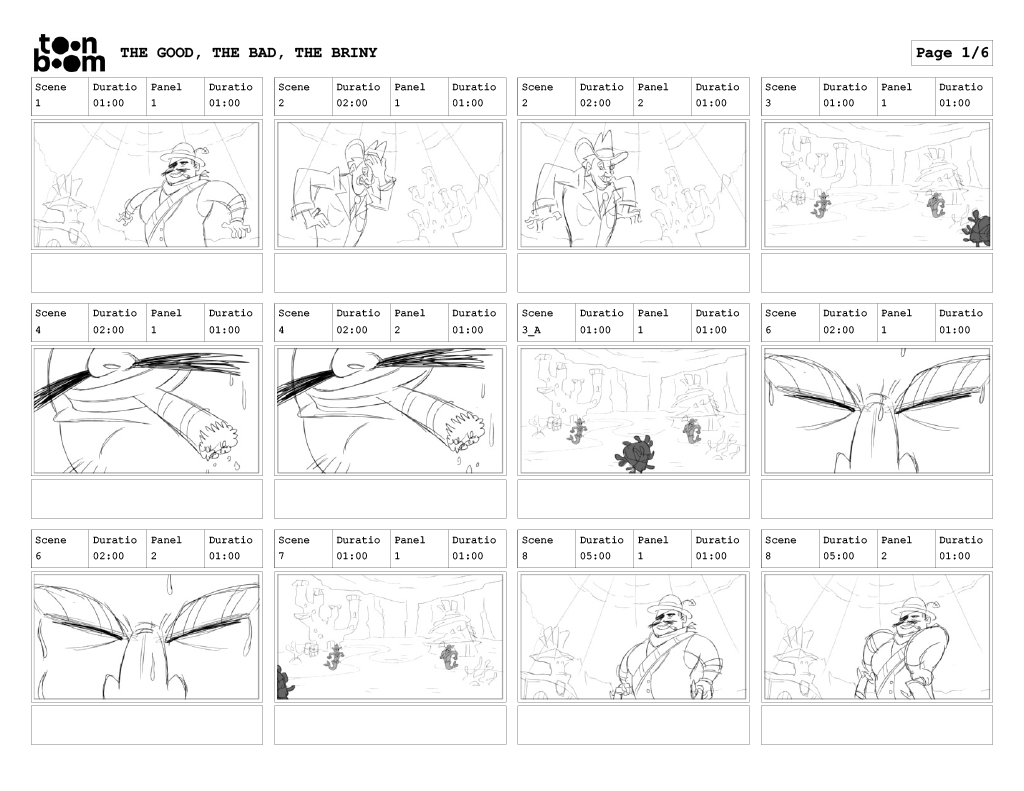 toon boom THE GOOD, THE BAD, THE BRINY

Page 1/6

| Scene | Duratio | Panel | Duratio |
|---|---|---|---|
| 1 | 01:00 | 1 | 01:00 |

| Scene | Duratio | Panel | Duratio |
|---|---|---|---|
| 2 | 02:00 | 1 | 01:00 |

| Scene | Duratio | Panel | Duratio |
|---|---|---|---|
| 2 | 02:00 | 2 | 01:00 |

| Scene | Duratio | Panel | Duratio |
|---|---|---|---|
| 3 | 01:00 | 1 | 01:00 |

| Scene | Duratio | Panel | Duratio |
|---|---|---|---|
| 4 | 02:00 | 1 | 01:00 |

| Scene | Duratio | Panel | Duratio |
|---|---|---|---|
| 4 | 02:00 | 2 | 01:00 |

| Scene | Duratio | Panel | Duratio |
|---|---|---|---|
| 3_A | 01:00 | 1 | 01:00 |

| Scene | Duratio | Panel | Duratio |
|---|---|---|---|
| 6 | 02:00 | 1 | 01:00 |

| Scene | Duratio | Panel | Duratio |
|---|---|---|---|
| 6 | 02:00 | 2 | 01:00 |

| Scene | Duratio | Panel | Duratio |
|---|---|---|---|
| 7 | 01:00 | 1 | 01:00 |

| Scene | Duratio | Panel | Duratio |
|---|---|---|---|
| 8 | 05:00 | 1 | 01:00 |

| Scene | Duratio | Panel | Duratio |
|---|---|---|---|
| 8 | 05:00 | 2 | 01:00 |