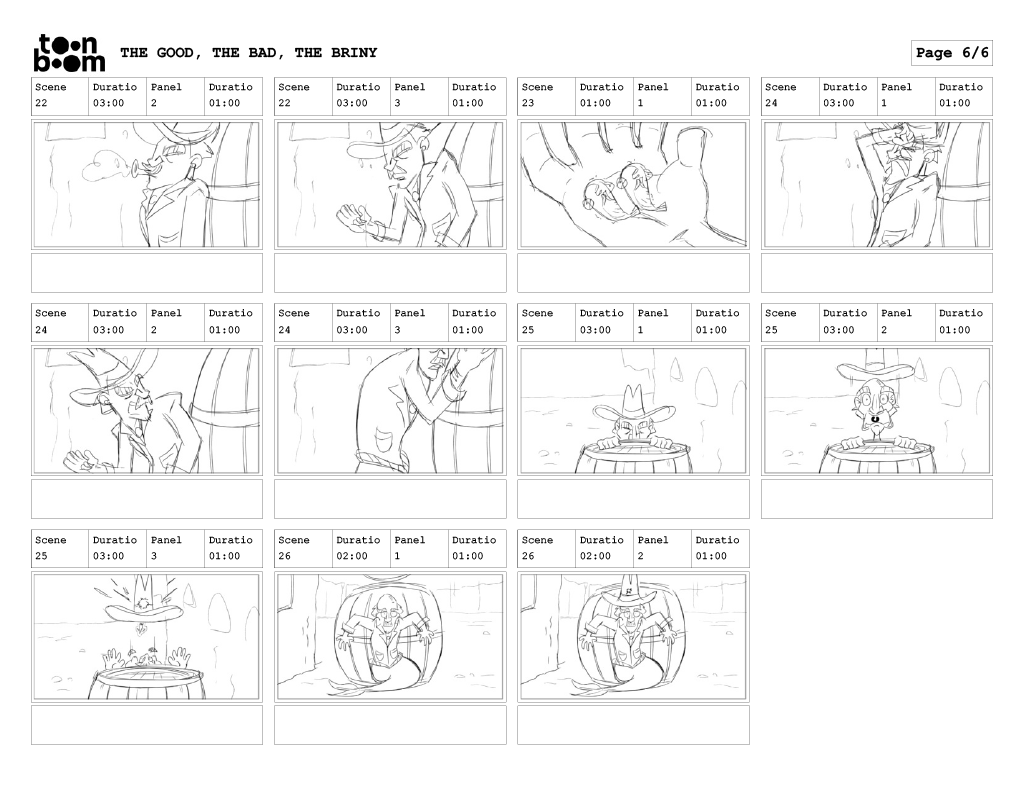 toon boom THE GOOD, THE BAD, THE BRINY

Page 6/6

| Scene | Duratio | Panel | Duratio |
|---|---|---|---|
| 22 | 03:00 | 2 | 01:00 |

| Scene | Duratio | Panel | Duratio |
|---|---|---|---|
| 22 | 03:00 | 3 | 01:00 |

| Scene | Duratio | Panel | Duratio |
|---|---|---|---|
| 23 | 01:00 | 1 | 01:00 |

| Scene | Duratio | Panel | Duratio |
|---|---|---|---|
| 24 | 03:00 | 1 | 01:00 |

| Scene | Duratio | Panel | Duratio |
|---|---|---|---|
| 24 | 03:00 | 2 | 01:00 |

| Scene | Duratio | Panel | Duratio |
|---|---|---|---|
| 24 | 03:00 | 3 | 01:00 |

| Scene | Duratio | Panel | Duratio |
|---|---|---|---|
| 25 | 03:00 | 1 | 01:00 |

| Scene | Duratio | Panel | Duratio |
|---|---|---|---|
| 25 | 03:00 | 2 | 01:00 |

| Scene | Duratio | Panel | Duratio |
|---|---|---|---|
| 25 | 03:00 | 3 | 01:00 |

| Scene | Duratio | Panel | Duratio |
|---|---|---|---|
| 26 | 02:00 | 1 | 01:00 |

| Scene | Duratio | Panel | Duratio |
|---|---|---|---|
| 26 | 02:00 | 2 | 01:00 |