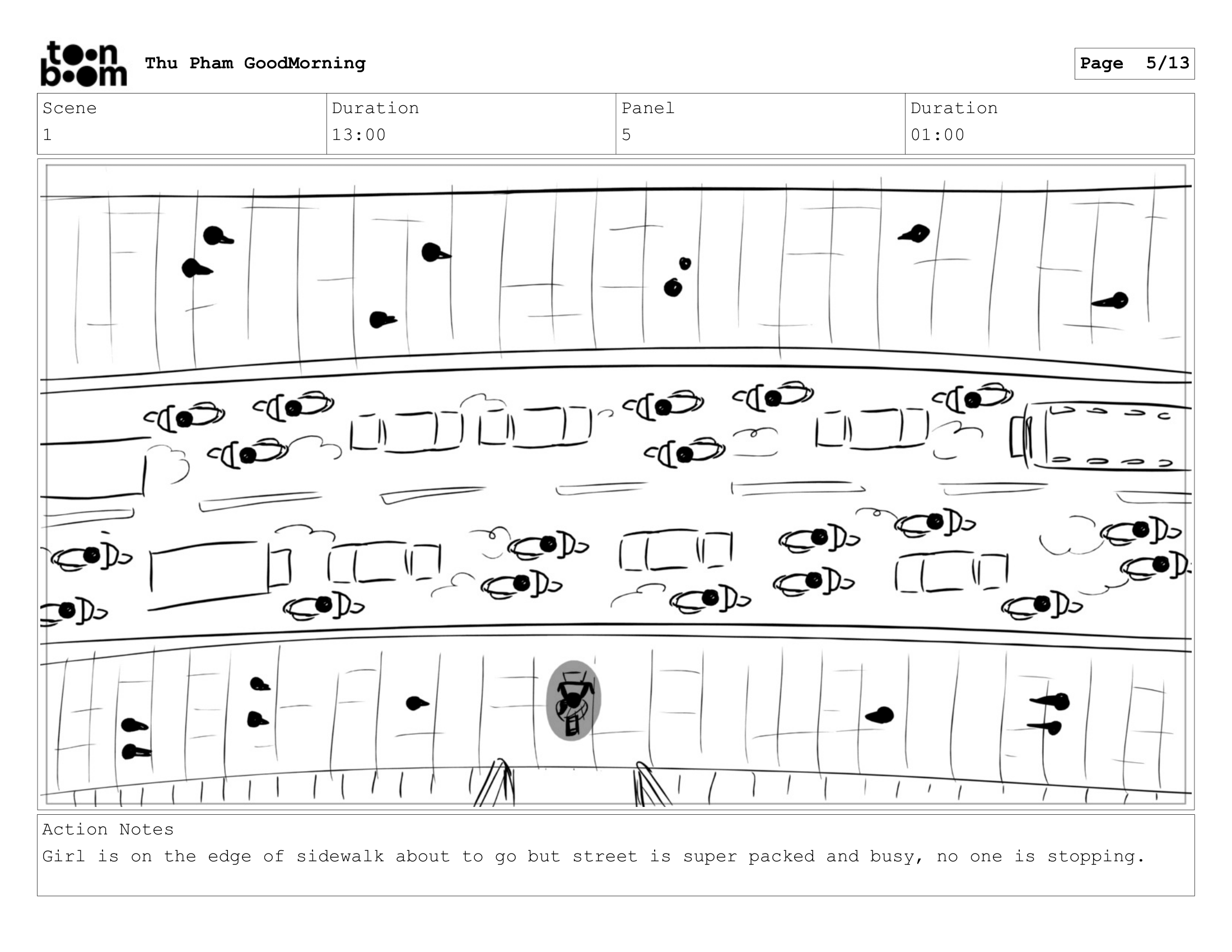 toon boom Thu Pham GoodMorning

Page 5/13

| Scene | Duration | Panel | Duration |
|---|---|---|---|
| 1 | 13:00 | 5 | 01:00 |

Action Notes
Girl is on the edge of sidewalk about to go but street is super packed and busy, no one is stopping.